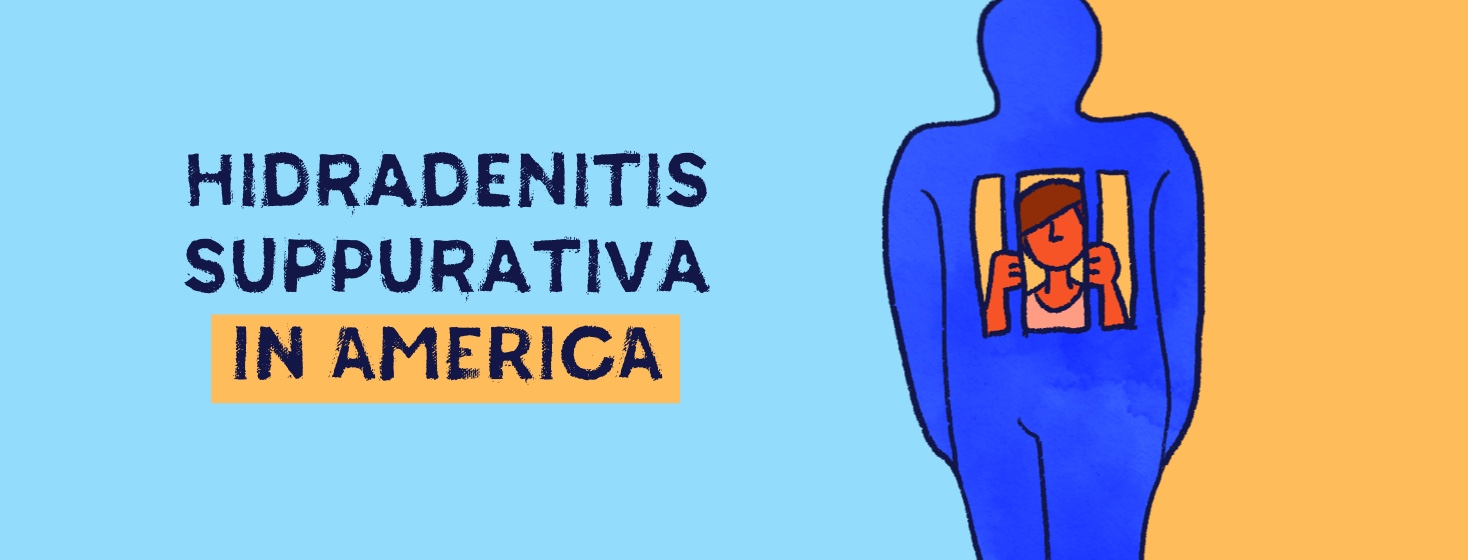 HIDRADENITIS SUPPURATIVA IN AMERICA